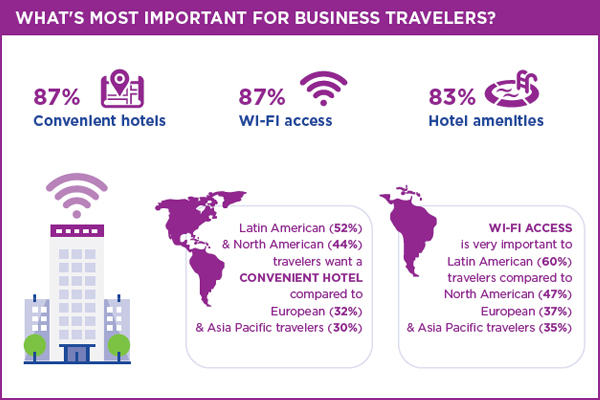 WHAT'S MOST IMPORTANT FOR BUSINESS TRAVELERS?

87%
Convenient hotels

87%
WI-FI access

83%
Hotel amenities

Latin American (52%) & North American (44%) travelers want a CONVENIENT HOTEL compared to European (32%) & Asia Pacific travelers (30%)

WI-FI ACCESS is very important to Latin American (60%) travelers compared to North American (47%) European (37%) & Asia Pacific travelers (35%)