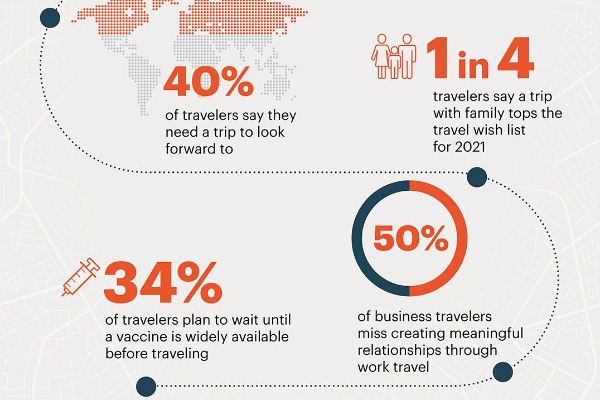 40%

of travelers say they need a trip to look forward to

1 in 4

travelers say a trip with family tops the travel wish list for 2021

50%

of business travelers miss creating meaningful relationships through work travel

34%

of travelers plan to wait until a vaccine is widely available before traveling